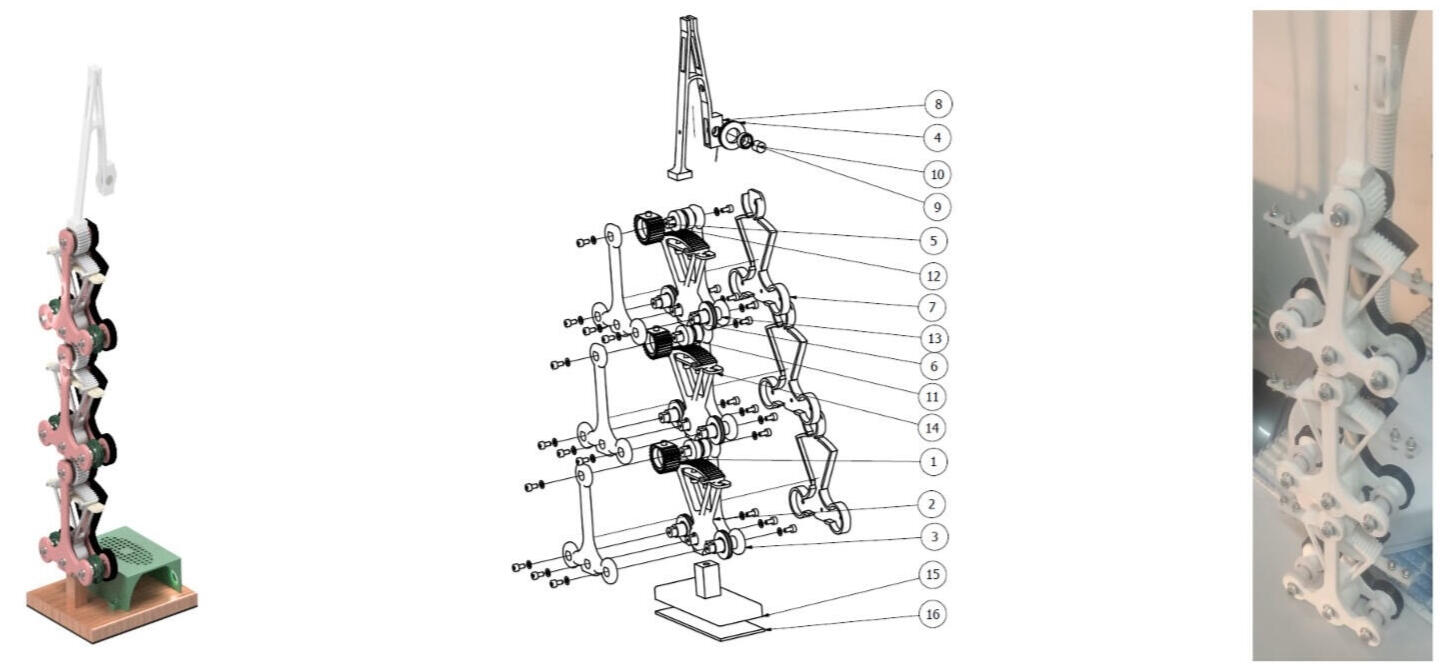 8
4
10
9
5
12
7
13
6
11
14
1
2
3
15
16